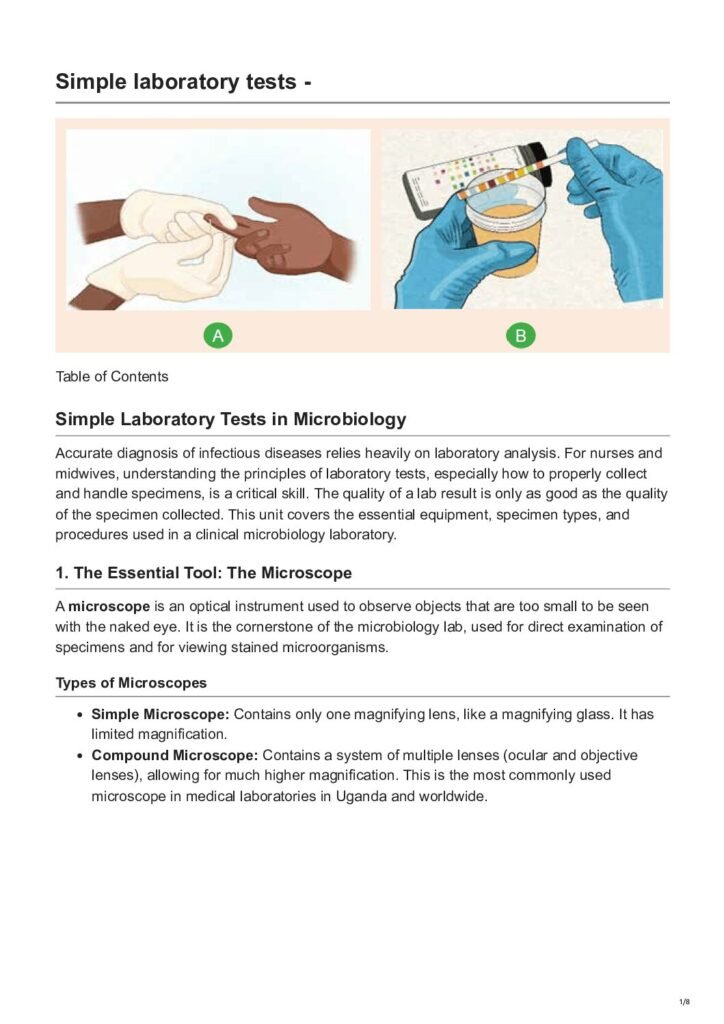 Simple laboratory tests -

A

B

Table of Contents

Simple Laboratory Tests in Microbiology

Accurate diagnosis of infectious diseases relies heavily on laboratory analysis. For nurses and midwives, understanding the principles of laboratory tests, especially how to properly collect and handle specimens, is a critical skill. The quality of a lab result is only as good as the quality of the specimen collected. This unit covers the essential equipment, specimen types, and procedures used in a clinical microbiology laboratory.

1. The Essential Tool: The Microscope

A **microscope** is an optical instrument used to observe objects that are too small to be seen with the naked eye. It is the cornerstone of the microbiology lab, used for direct examination of specimens and for viewing stained microorganisms.

Types of Microscopes

- **Simple Microscope:** Contains only one magnifying lens, like a magnifying glass. It has limited magnification.
- **Compound Microscope:** Contains a system of multiple lenses (ocular and objective lenses), allowing for much higher magnification. This is the most commonly used microscope in medical laboratories in Uganda and worldwide.

1/8